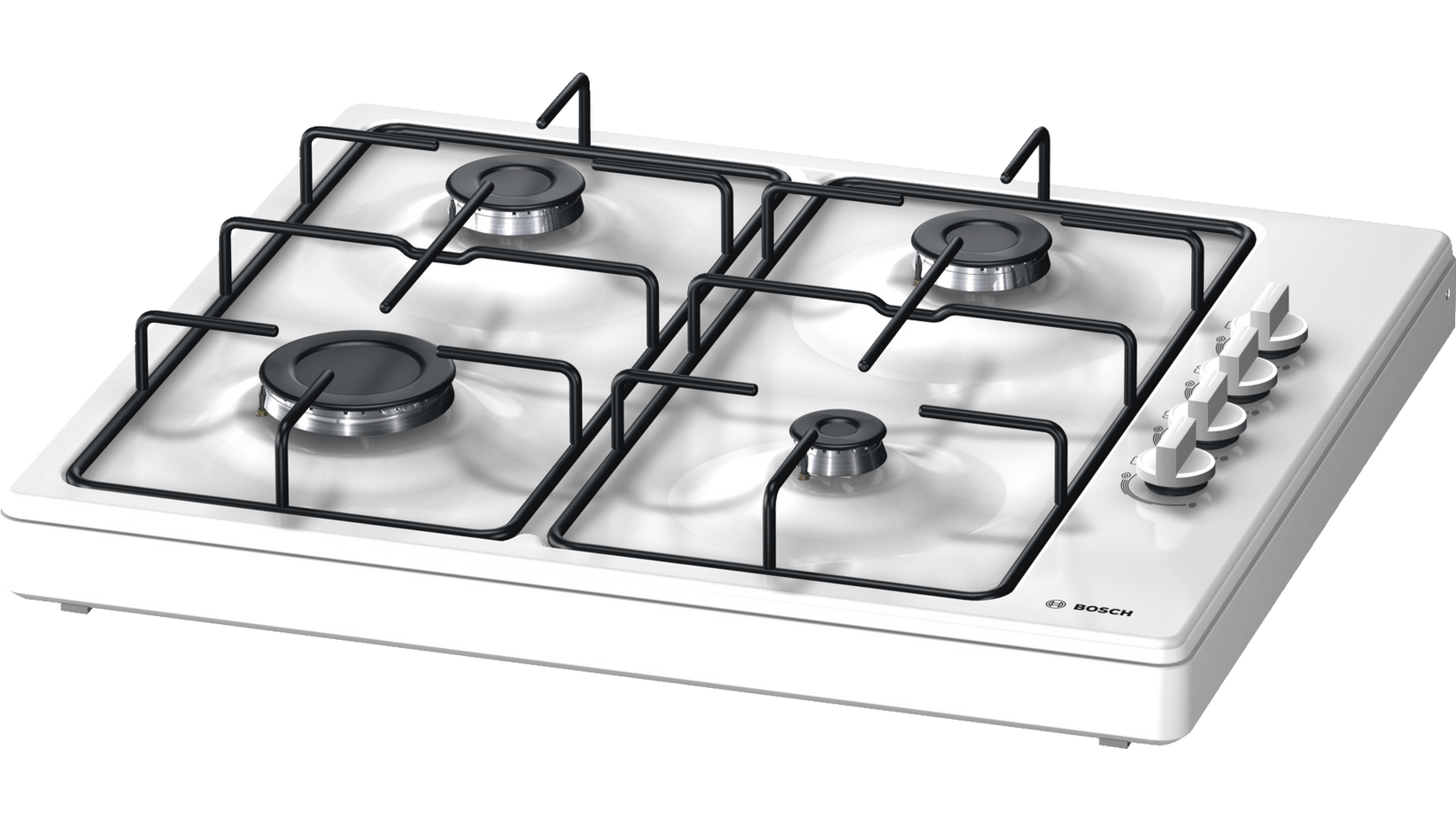 BOSCH