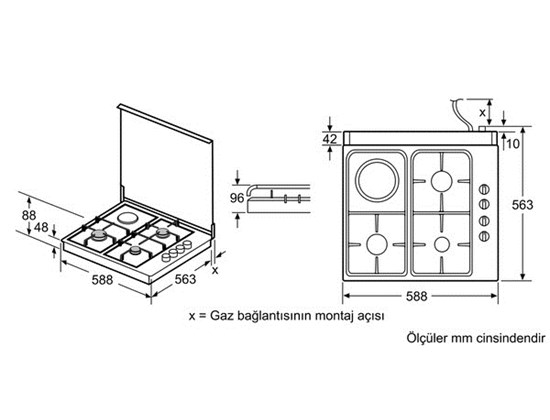 88
48
588
563
x
96
42
x
10
563
588
x = Gaz bağlantısının montaj açısı
Ölçüler mm cinsindendir