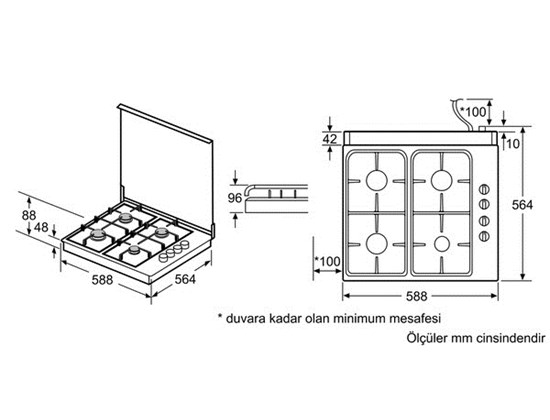 88
48
588
564
96
42
*100
10
564
*100
588
* duvara kadar olan minimum mesafesi
Ölçüler mm cinsindendir